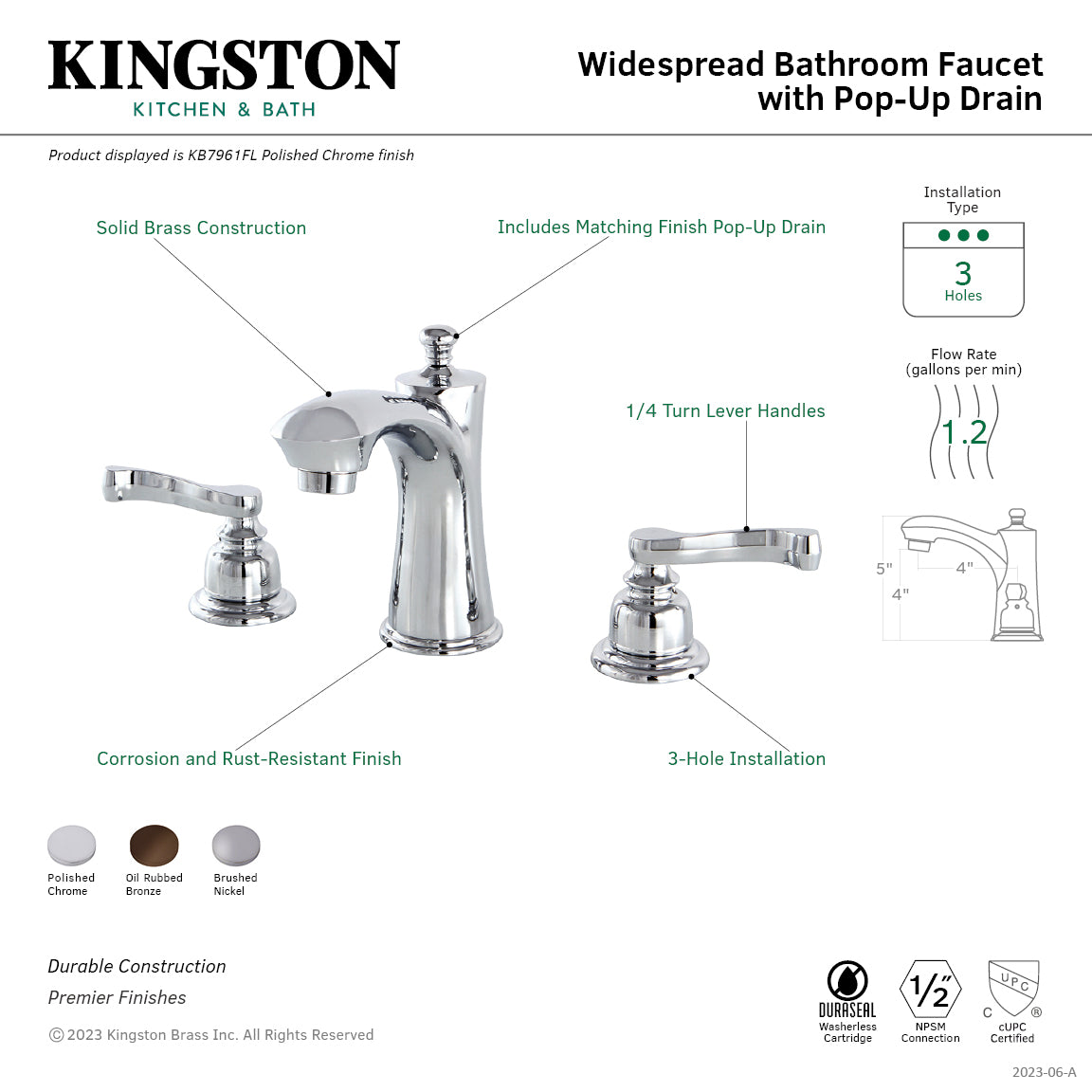 KINGSTON
KITCHEN & BATH

Widespread Bathroom Faucet with Pop-Up Drain

Product displayed is KB7961FL Polished Chrome finish

Solid Brass Construction

Includes Matching Finish Pop-Up Drain

1/4 Turn Lever Handles

Corrosion and Rust-Resistant Finish

3-Hole Installation

Installation Type
3
Holes

Flow Rate (gallons per min)
1.2

5"
4"
4"

Polished Chrome
Oil Rubbed Bronze
Brushed Nickel

Durable Construction
Premier Finishes

© 2023 Kingston Brass Inc. All Rights Reserved

DURASEAL
Washerless Cartridge

$\frac{1}{2}$"
NPSM Connection

UPC
C ®
cUPC Certified

2023-06-A